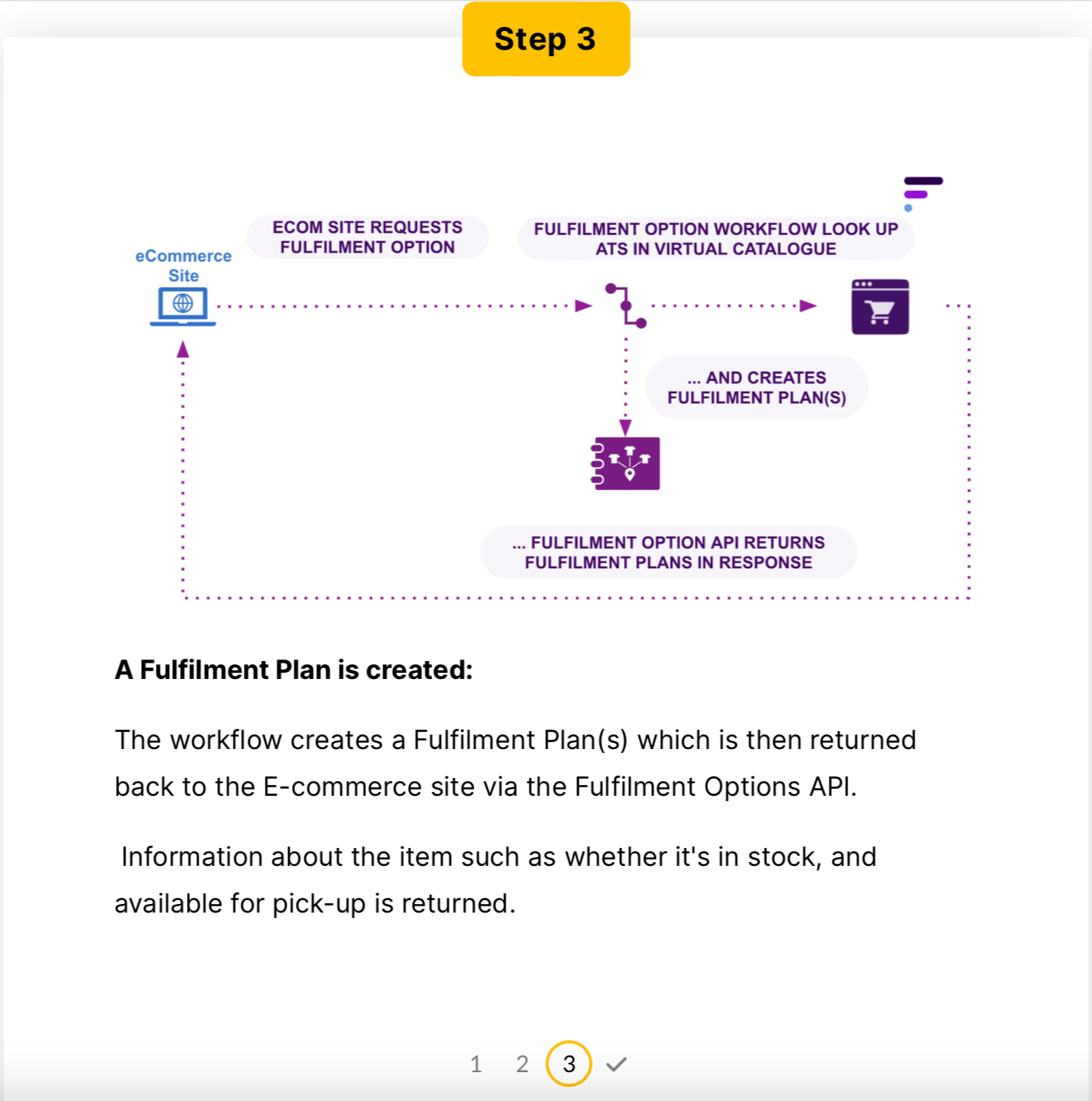 Step 3

eCommerce Site

ECOM SITE REQUESTS FULFILMENT OPTION

FULFILMENT OPTION WORKFLOW LOOK UP ATS IN VIRTUAL CATALOGUE

... AND CREATES FULFILMENT PLAN(S)

... FULFILMENT OPTION API RETURNS FULFILMENT PLANS IN RESPONSE

A Fulfilment Plan is created:

The workflow creates a Fulfilment Plan(s) which is then returned back to the E-commerce site via the Fulfilment Options API.

Information about the item such as whether it's in stock, and available for pick-up is returned.

1 2 3